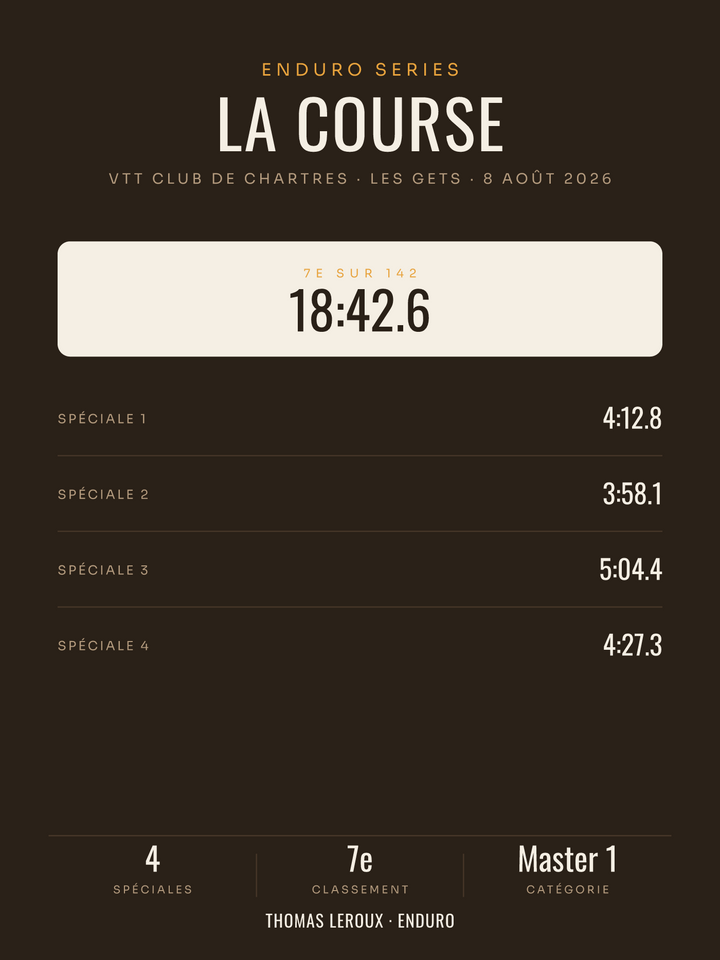 ENDURO SERIES
LA COURSE
VTT CLUB DE CHARTRES · LES GETS · 8 AOÛT 2026

7E SUR 142
18:42.6

SPÉCIALE 1 4:12.8
SPÉCIALE 2 3:58.1
SPÉCIALE 3 5:04.4
SPÉCIALE 4 4:27.3

4
SPÉCIALES

7e
CLASSEMENT

Master 1
CATÉGORIE

THOMAS LEROUX · ENDURO